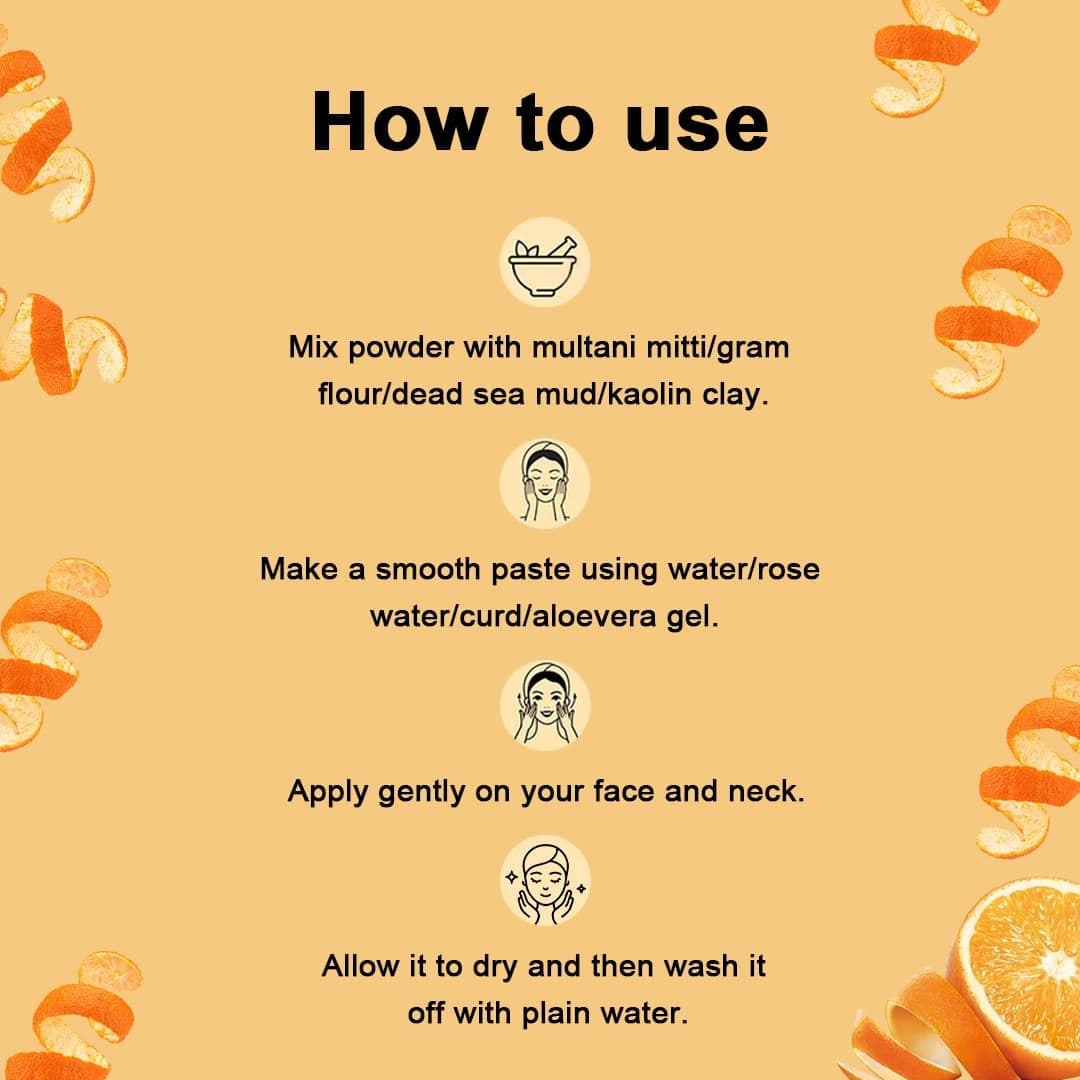 How to use

Mix powder with multani mitti/gram flour/dead sea mud/kaolin clay.

Make a smooth paste using water/rose water/curd/aloevera gel.

Apply gently on your face and neck.

Allow it to dry and then wash it off with plain water.