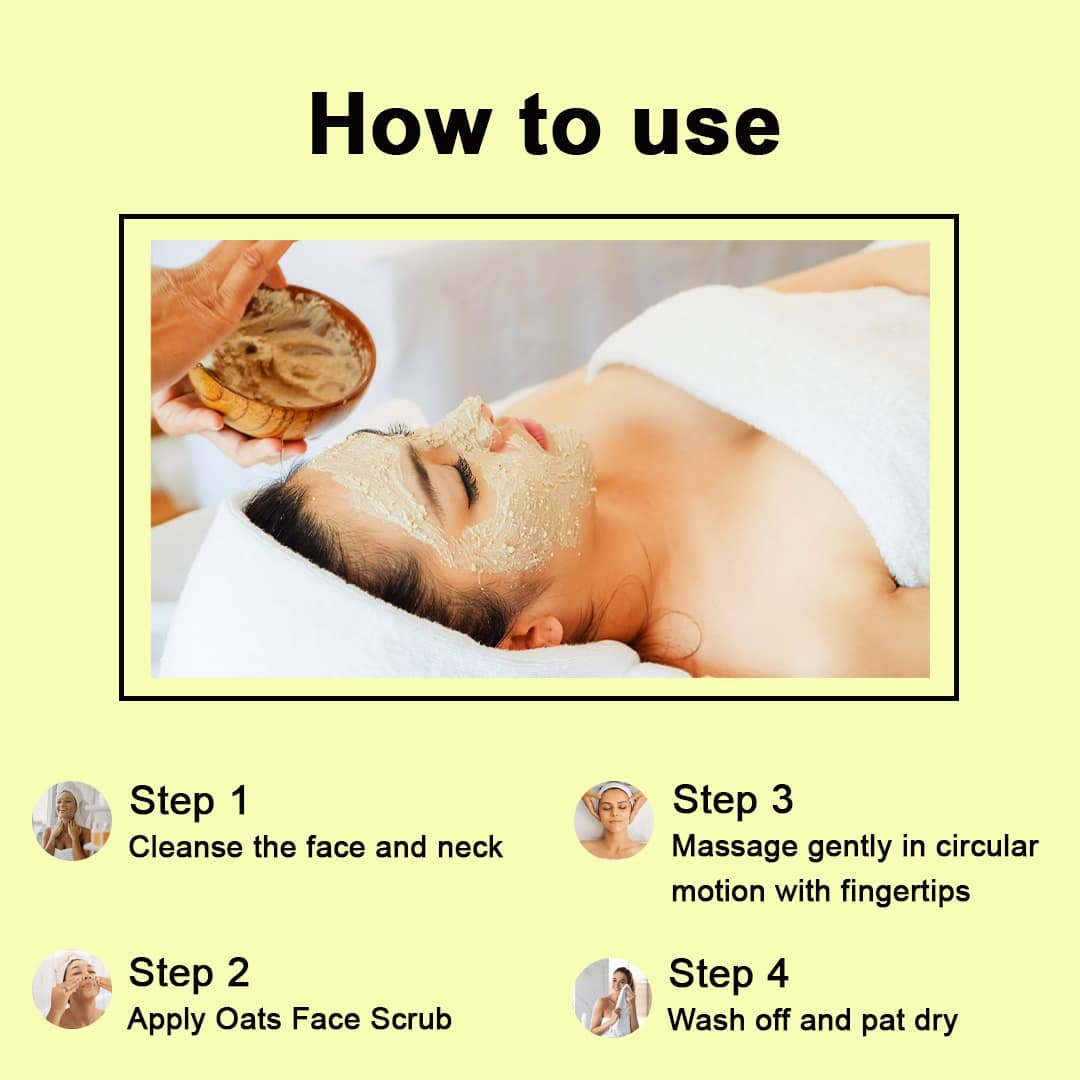 How to use

Step 1
Cleanse the face and neck

Step 2
Apply Oats Face Scrub

Step 3
Massage gently in circular motion with fingertips

Step 4
Wash off and pat dry