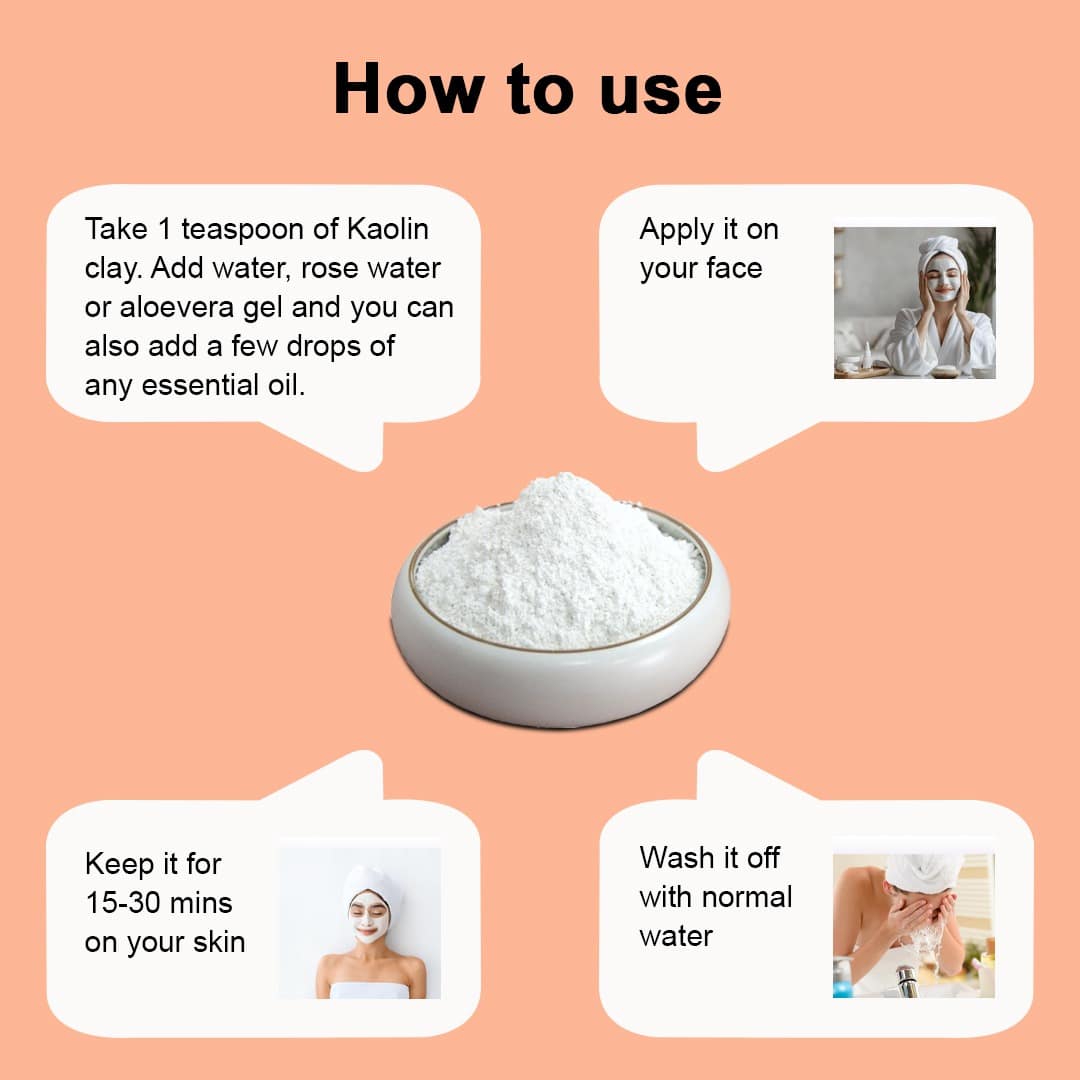 How to use

Take 1 teaspoon of Kaolin clay. Add water, rose water or aloevera gel and you can also add a few drops of any essential oil.

Apply it on your face

Keep it for 15-30 mins on your skin

Wash it off with normal water