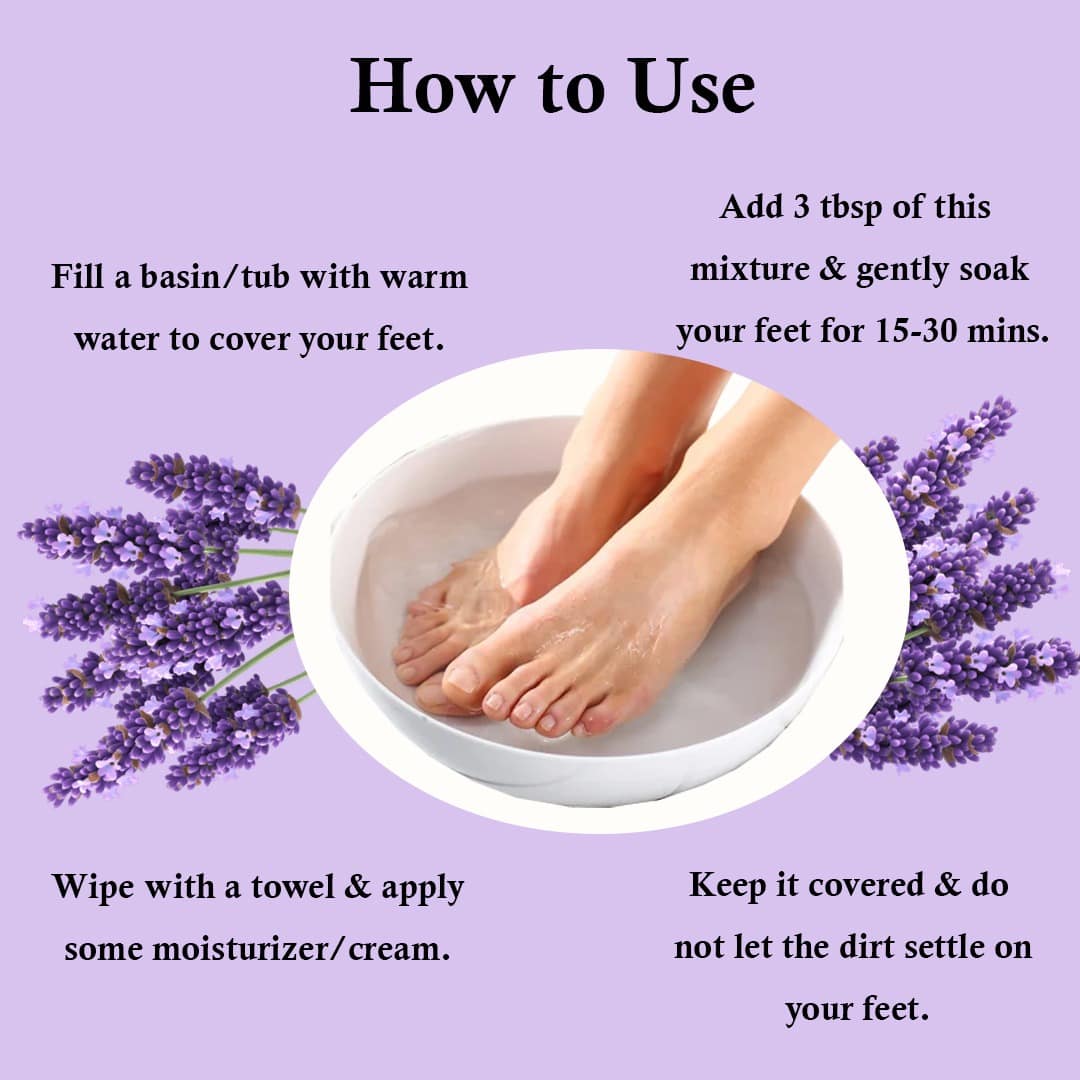 How to Use

Fill a basin/tub with warm water to cover your feet.

Add 3 tbsp of this mixture & gently soak your feet for 15-30 mins.

Wipe with a towel & apply some moisturizer/cream.

Keep it covered & do not let the dirt settle on your feet.